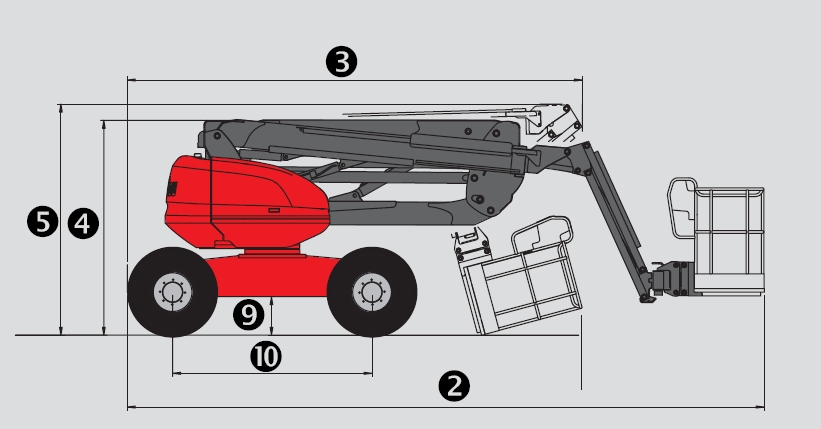 3
5
4
9
10
2