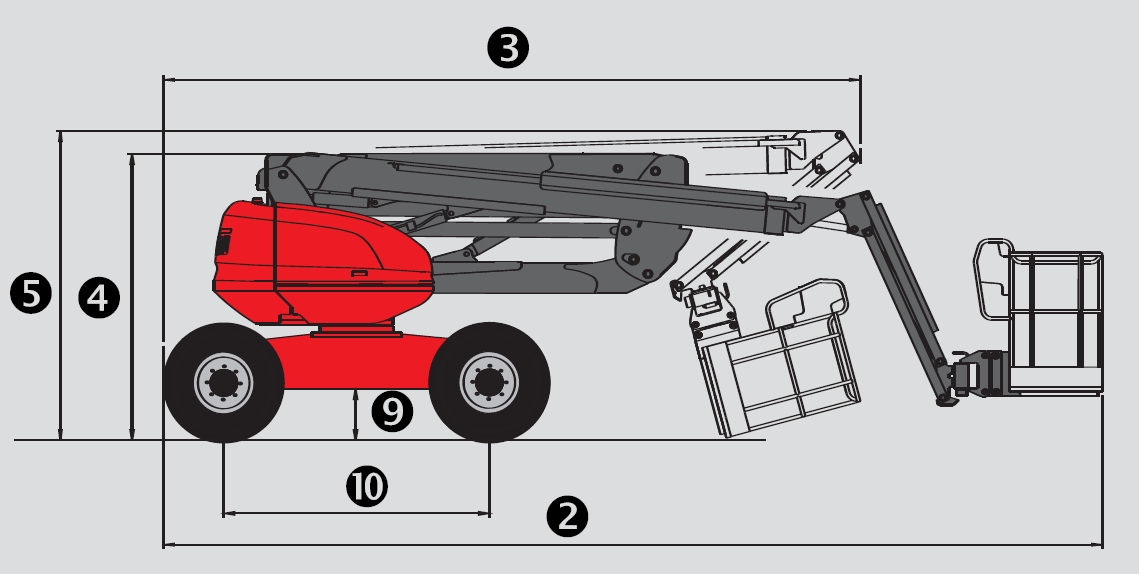 3
5
4
9
10
2