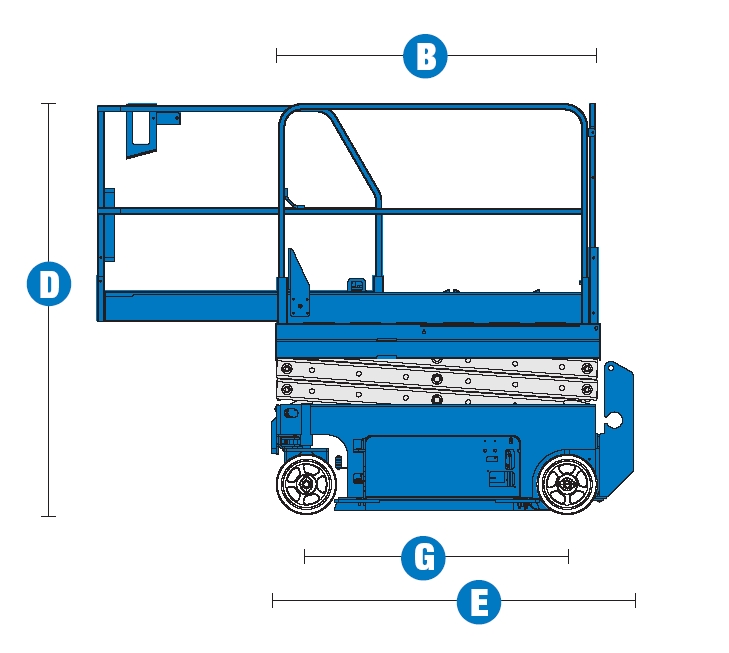 B

D

G

E