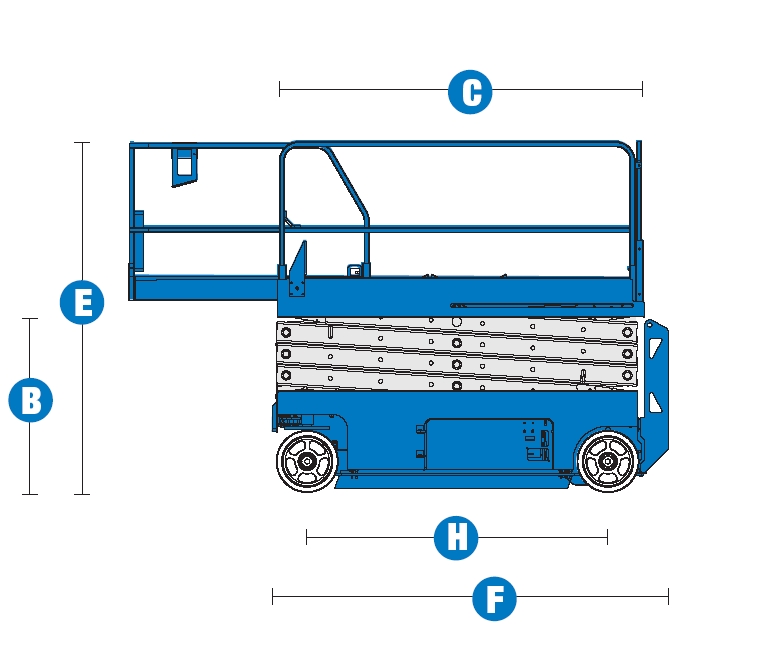 C
E
B
H
F